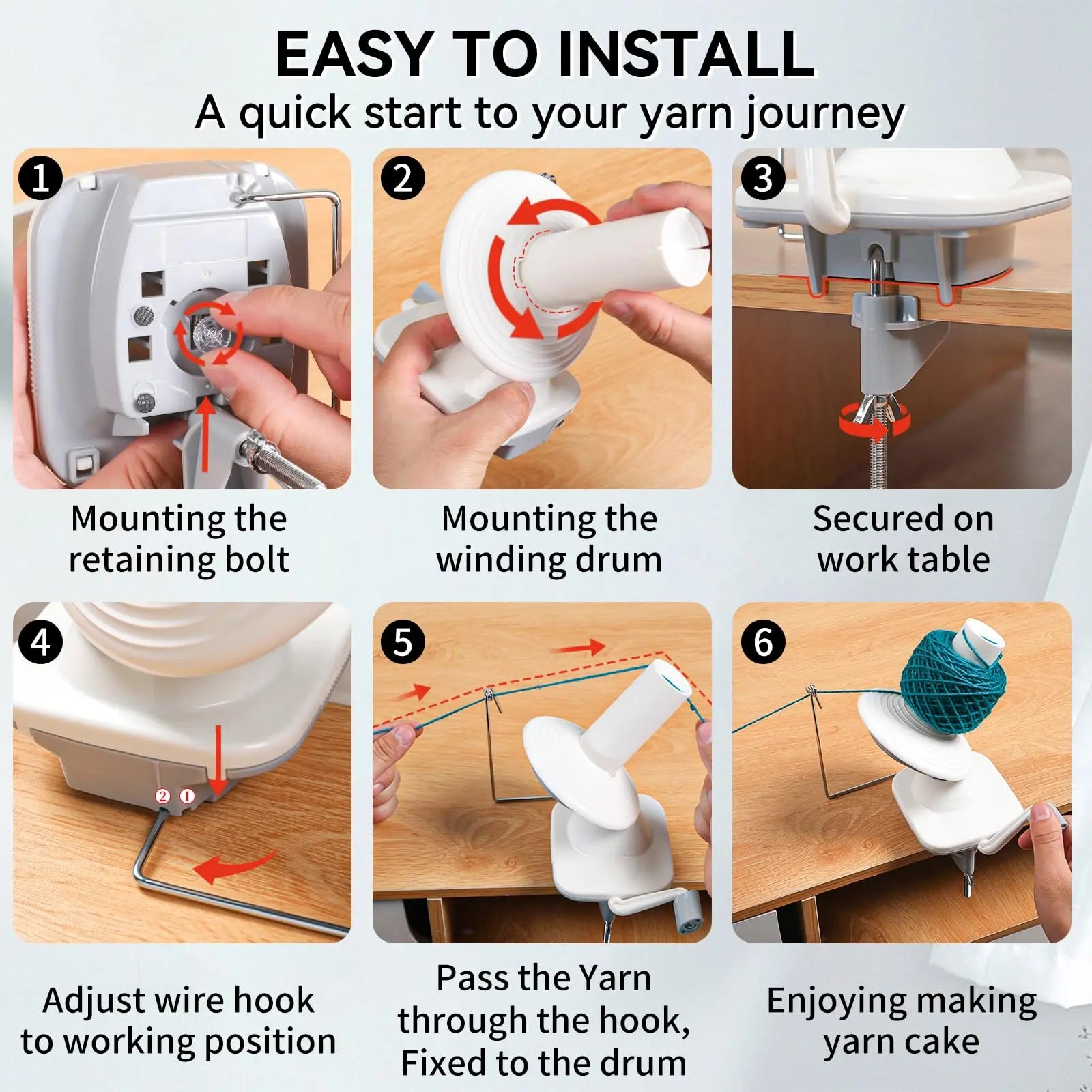 EASY TO INSTALL

A quick start to your yarn journey

1

Mounting the retaining bolt

2

Mounting the winding drum

3

Secured on work table

4

② ①

Adjust wire hook to working position

5

Pass the Yarn through the hook, Fixed to the drum

6

Enjoying making yarn cake