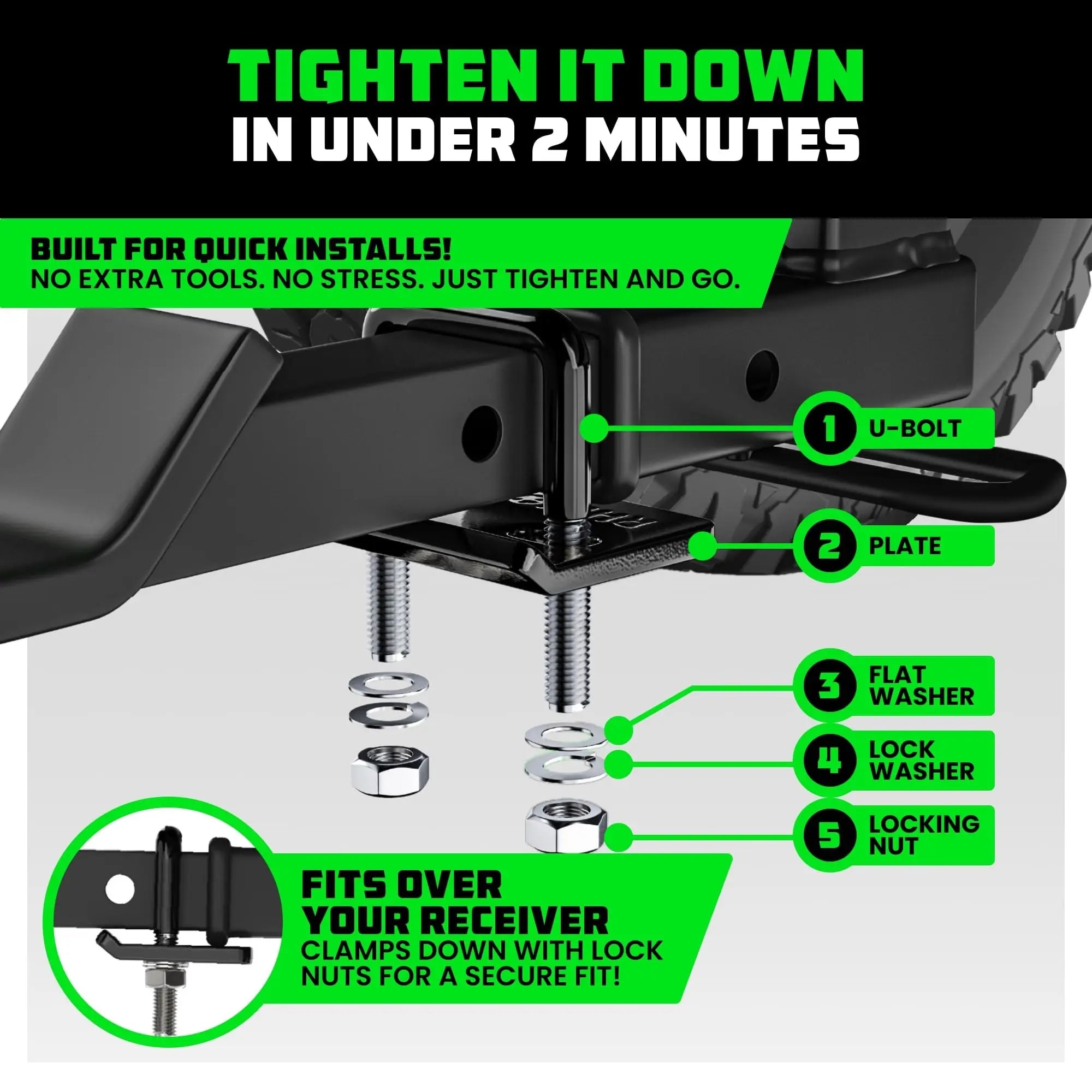 TIGHTEN IT DOWN
IN UNDER 2 MINUTES

BUILT FOR QUICK INSTALLS!
NO EXTRA TOOLS. NO STRESS. JUST TIGHTEN AND GO.

1 U-BOLT

2 PLATE

3 FLAT WASHER

4 LOCK WASHER

5 LOCKING NUT

FITS OVER YOUR RECEIVER
CLAMPS DOWN WITH LOCK NUTS FOR A SECURE FIT!