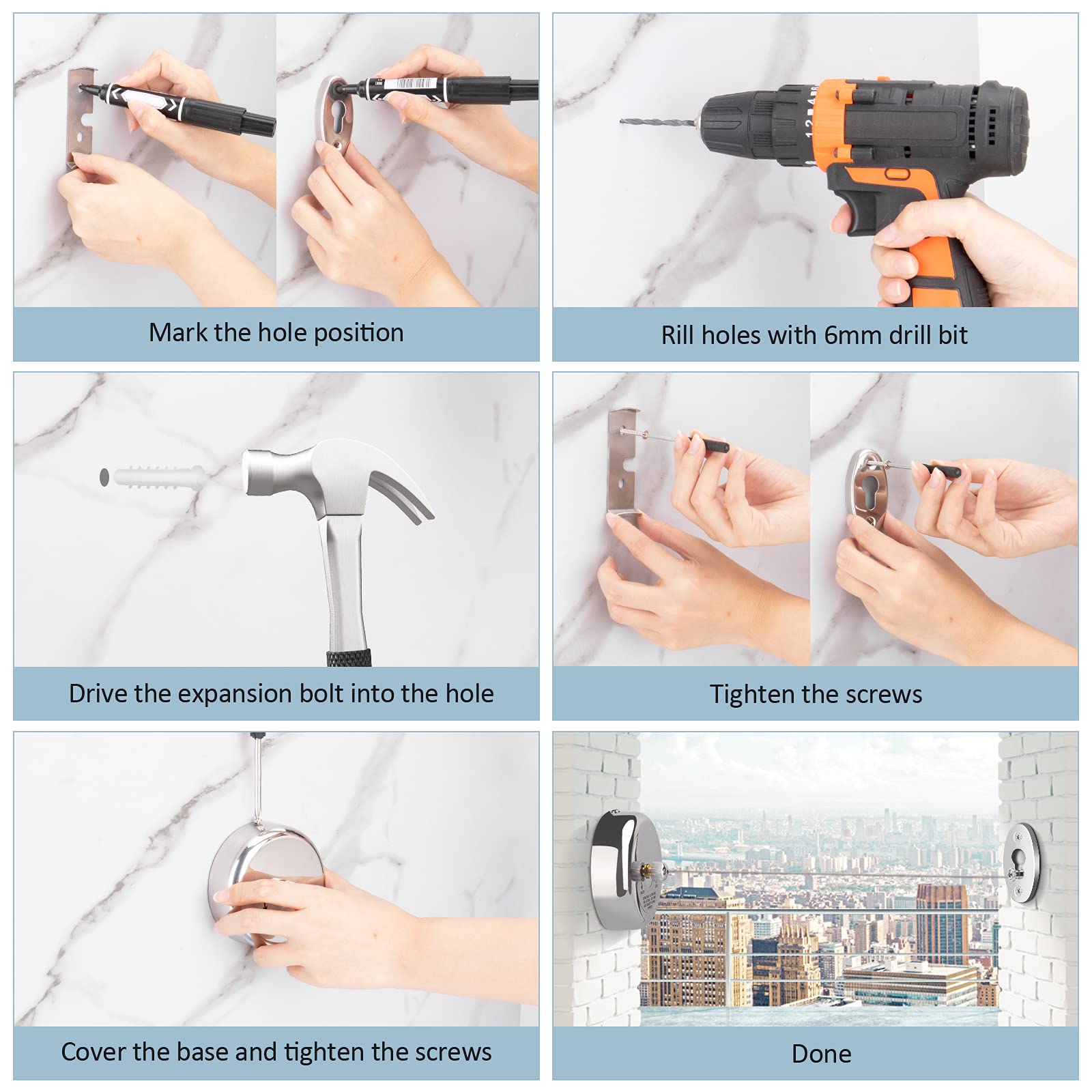 Mark the hole position

Rill holes with 6mm drill bit

Drive the expansion bolt into the hole

Tighten the screws

Cover the base and tighten the screws

Done